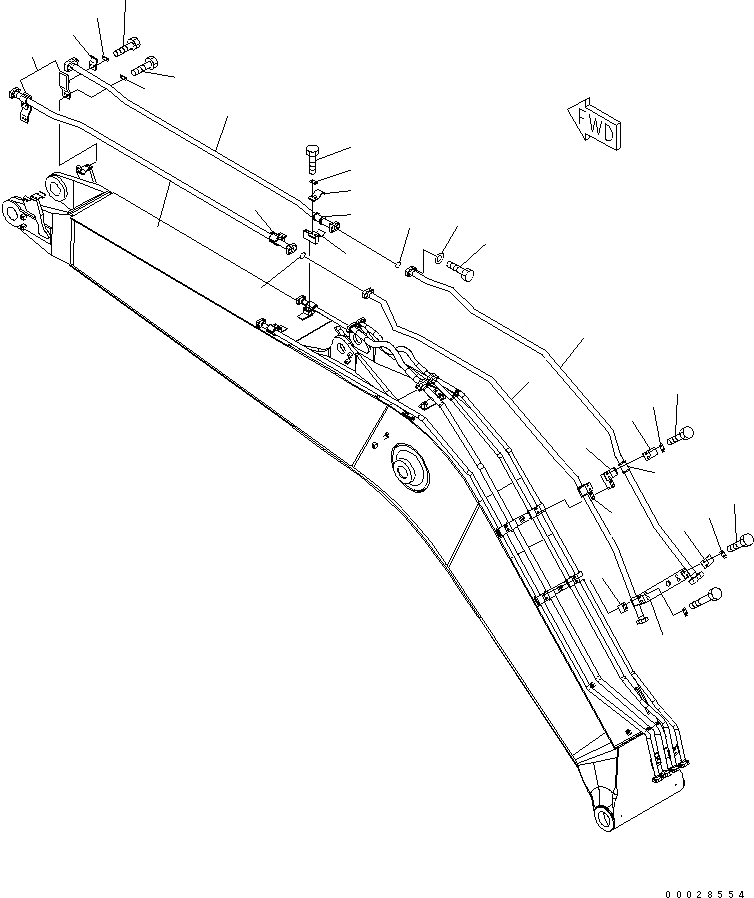 FWD

00028554