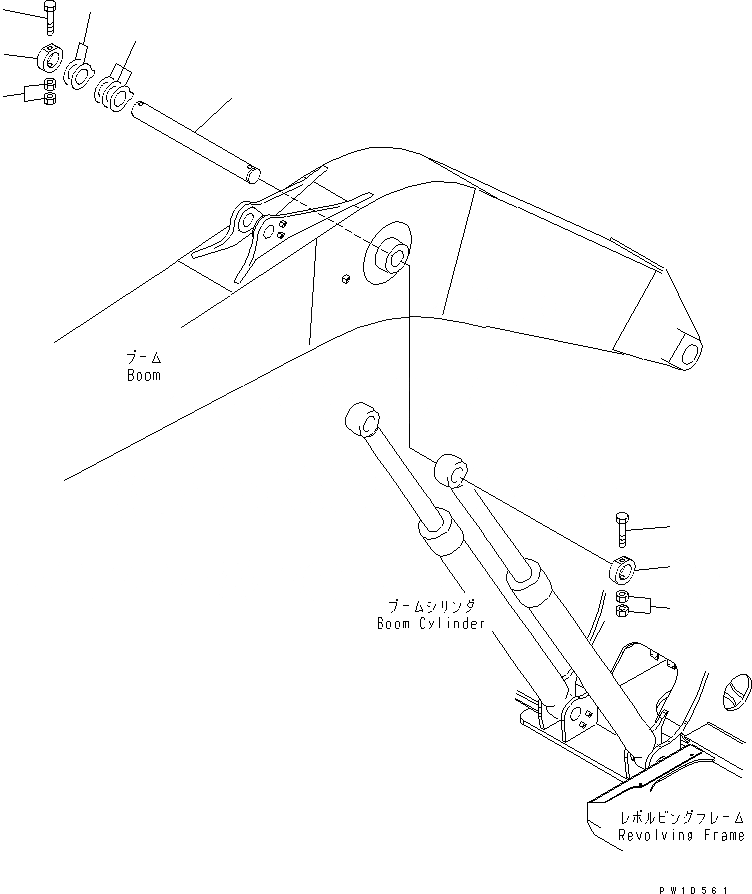 ブーム
Boom

ブームシリンダ
Boom Cylinder

レボルビングフレーム
Revolving Frame

PW10561