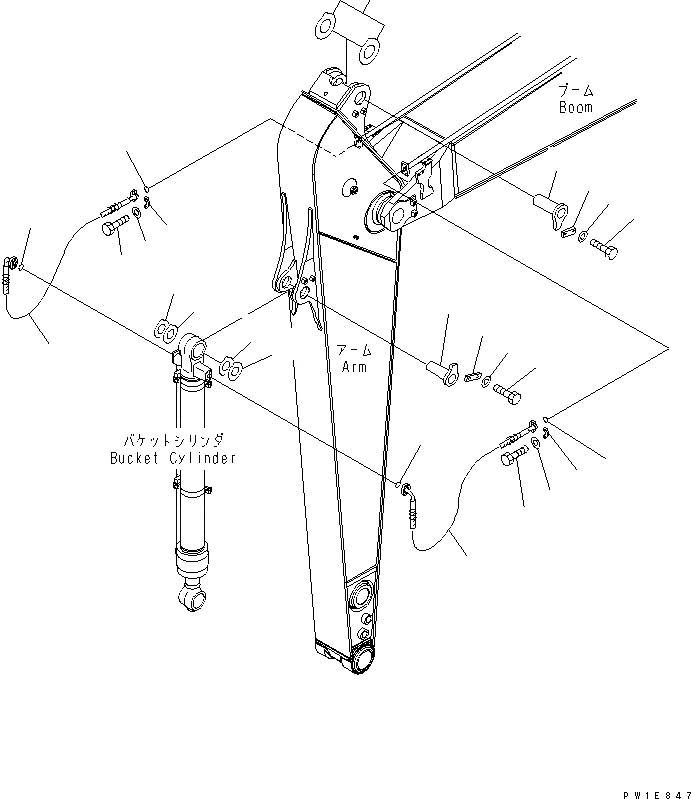 ブーム
Boom

アーム
Arm

バケットシリンダ
Bucket Cylinder

PW1E847