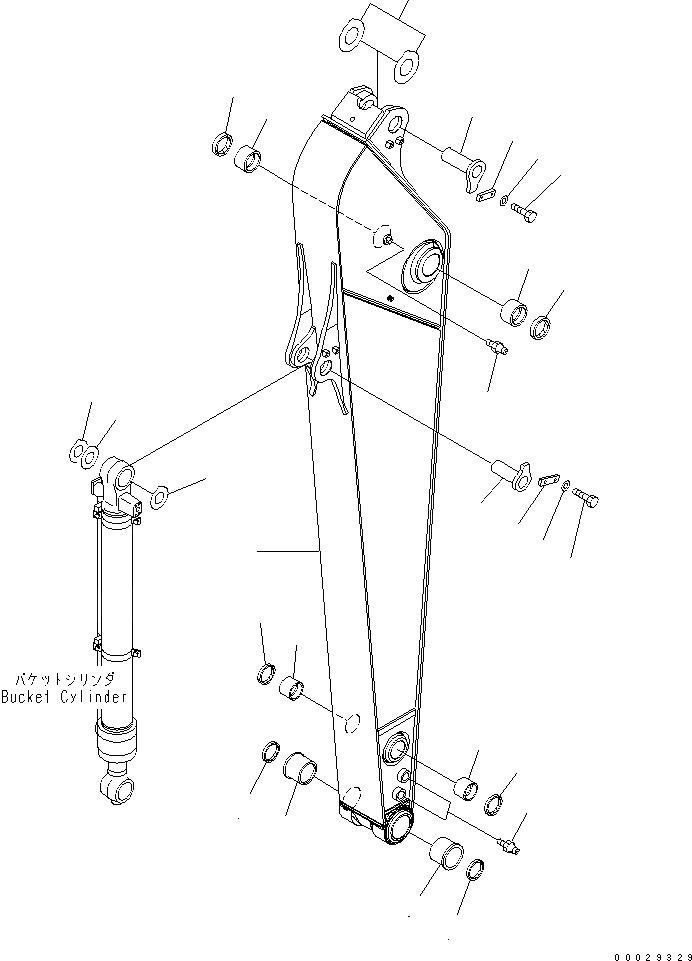 バケットシリンダ
Bucket Cylinder

00029329