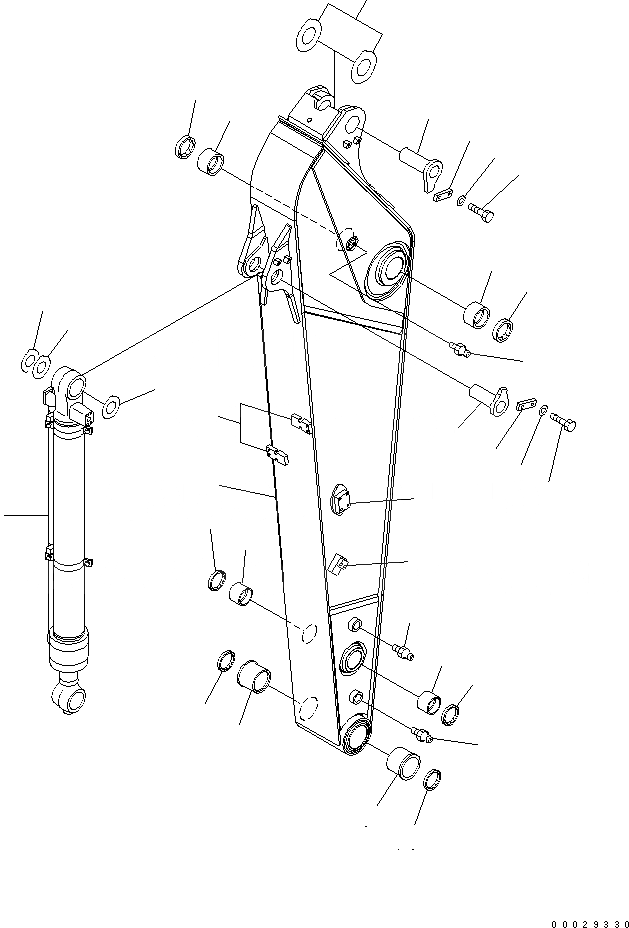 00029330