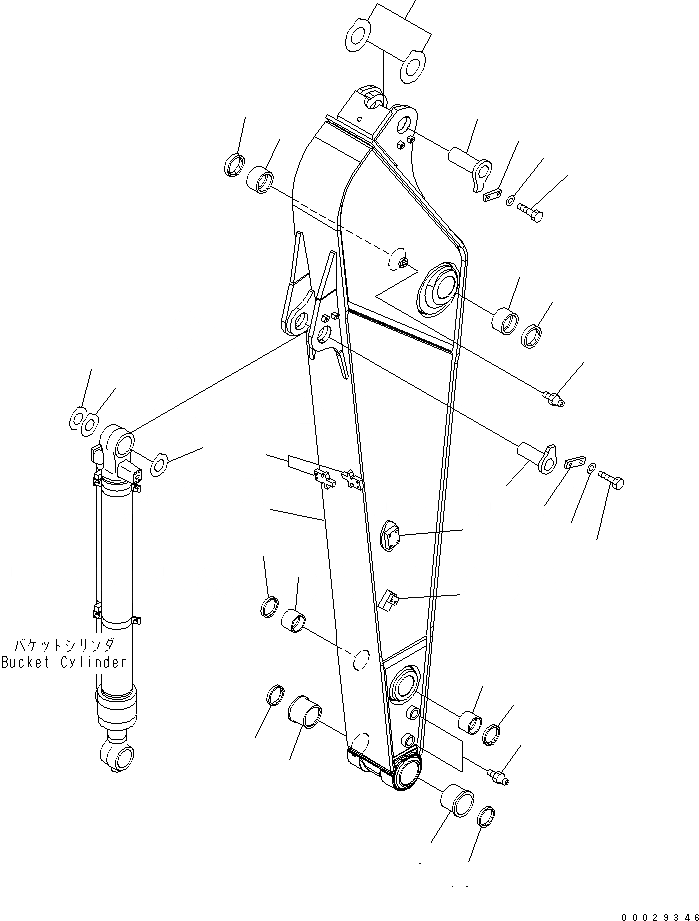 バケットシリンダ
Bucket Cylinder

00029346