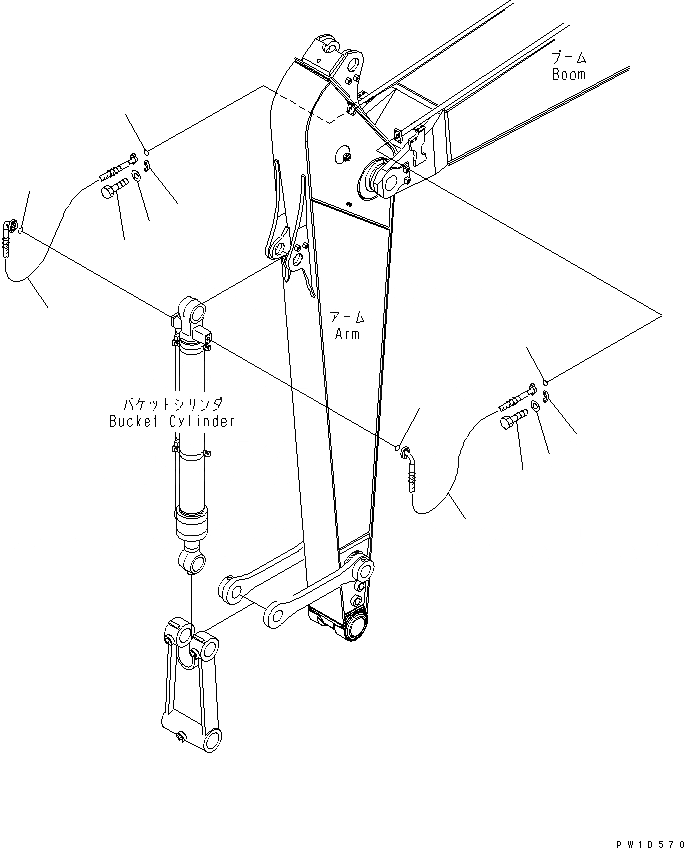 ブーム
Boom

アーム
Arm

バケットシリンダ
Bucket Cylinder

PW10570