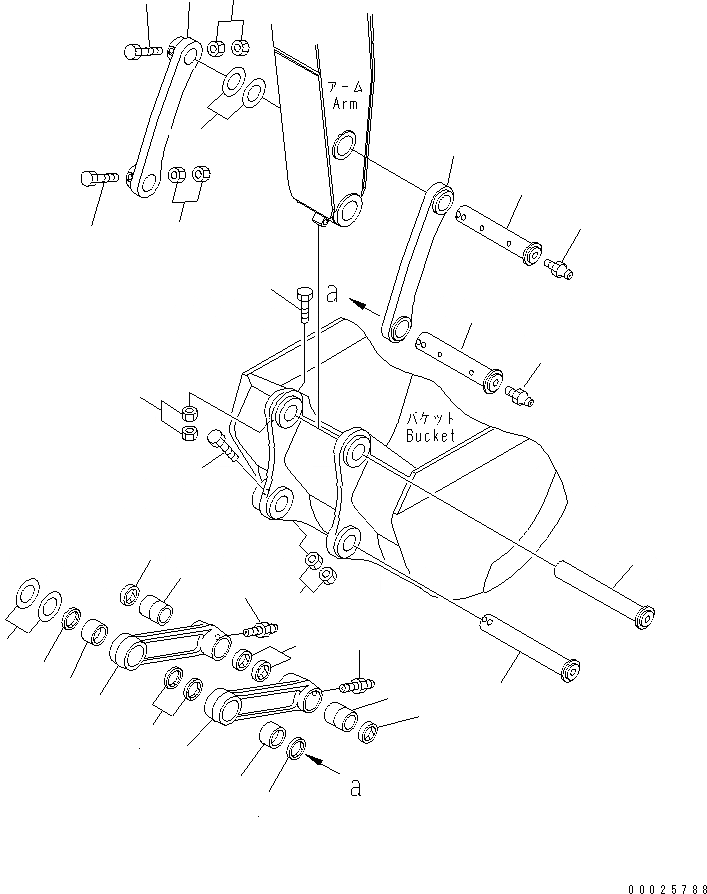 アーム
Arm

a

バケット
Bucket

a

00025788