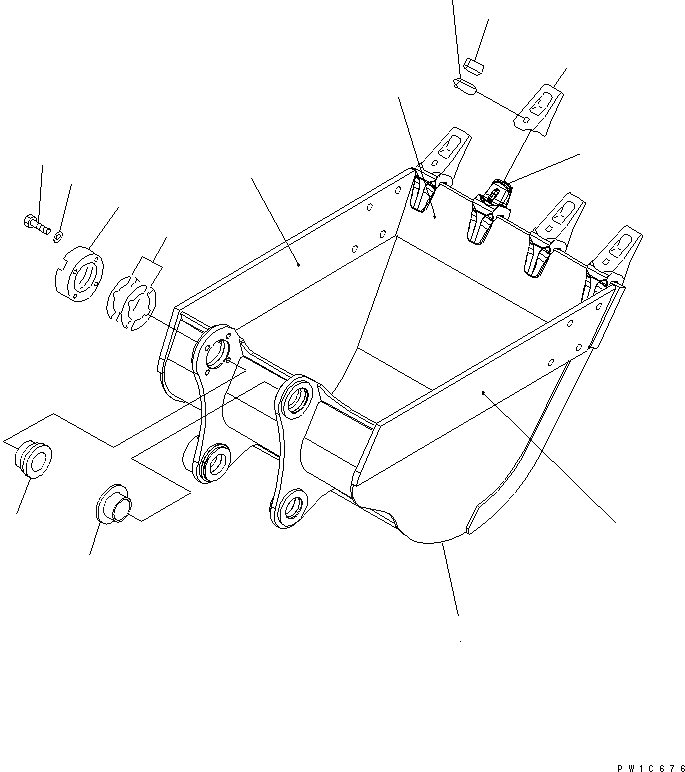 PW1C676