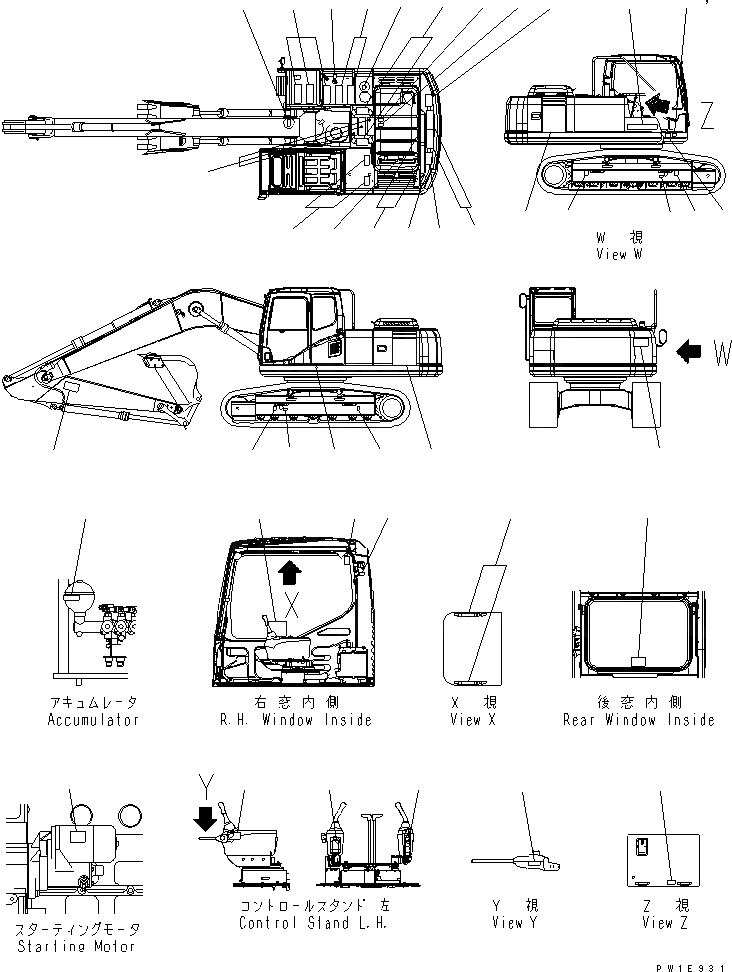 Z

W 視
View W

W

X

アキュムレータ
Accumulator

右窓内側
R.H. Window Inside

X 視
View X

後窓内側
Rear Window Inside

Y

スターティングモータ
Starting Motor

コントロールスタンド 左
Control Stand L.H.

Y 視
View Y

Z 視
View Z

PW1E931