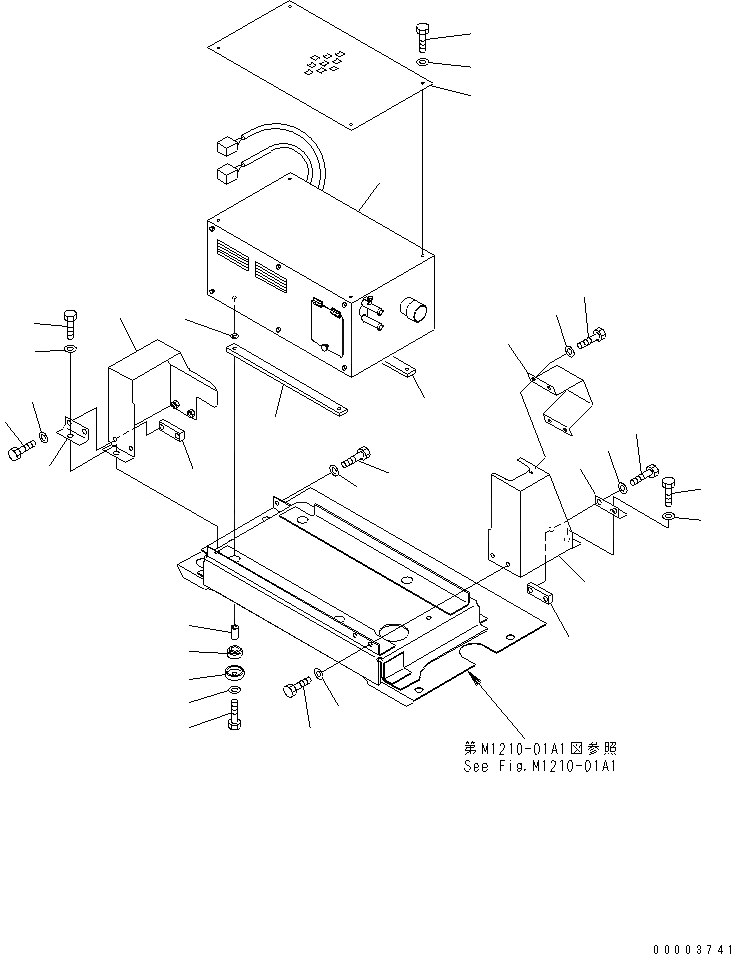 第M1210-01A1図参照
See Fig.M1210-01A1

00003741