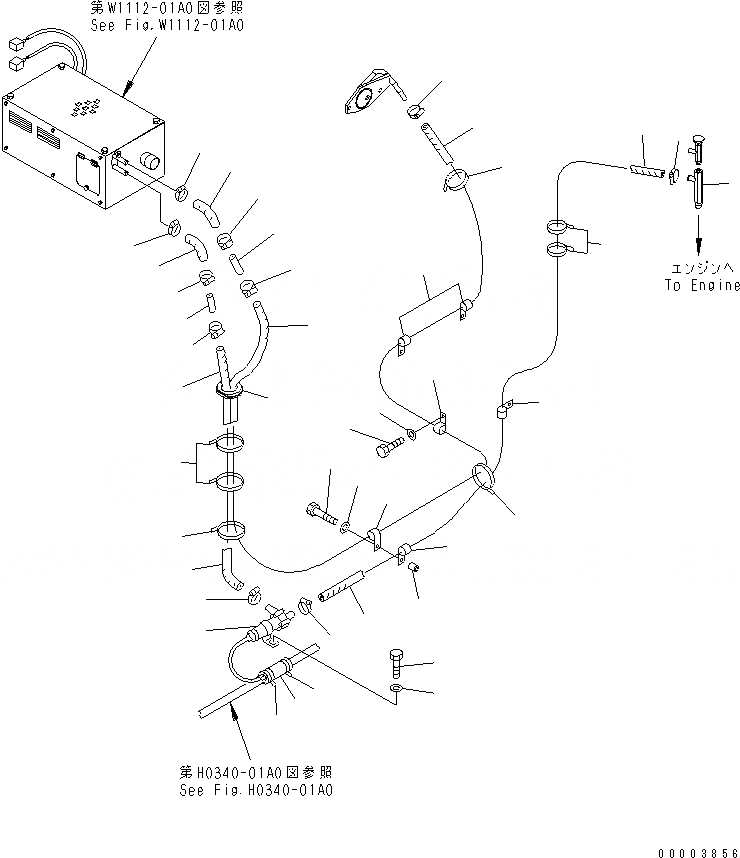 第W1112-01A0図参照
See Fig.W1112-01A0

エンジンへ
To Engine

第H0340-01A0図参照
See Fig.H0340-01A0

00003856