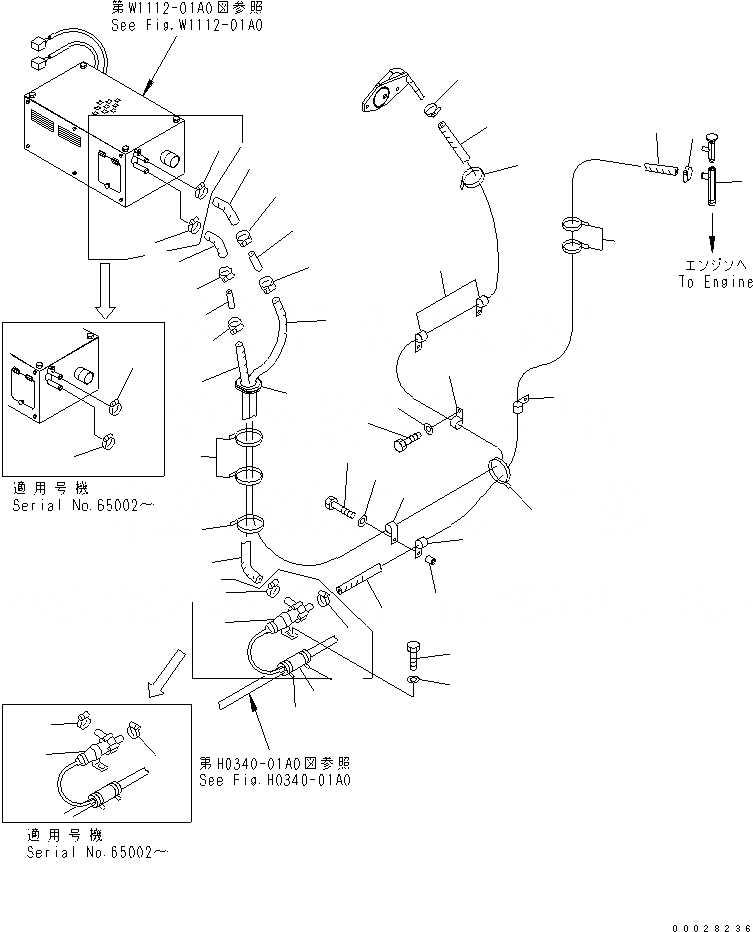 第W1112-01A0図参照
See Fig.W1112-01A0

エンジンへ
To Engine

適用号機
Serial No.65002～

第H0340-01A0図参照
See Fig.H0340-01A0

適用号機
Serial No.65002～

00028236