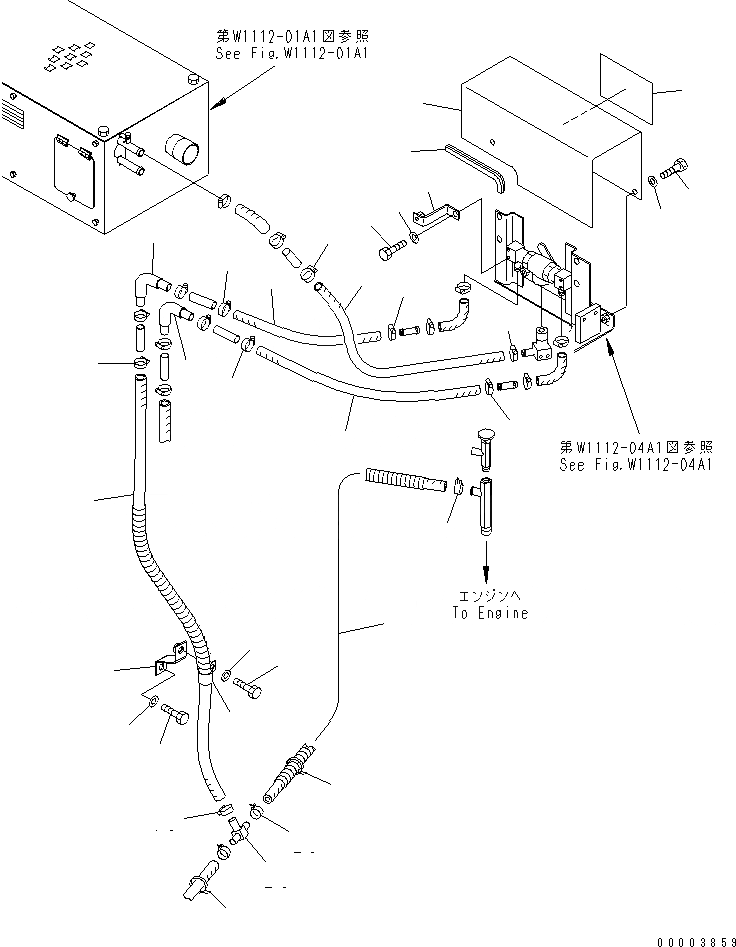 第W1112-01A1図参照
See Fig.W1112-01A1

第W1112-04A1図参照
See Fig.W1112-04A1

エンジンへ
To Engine

00003859