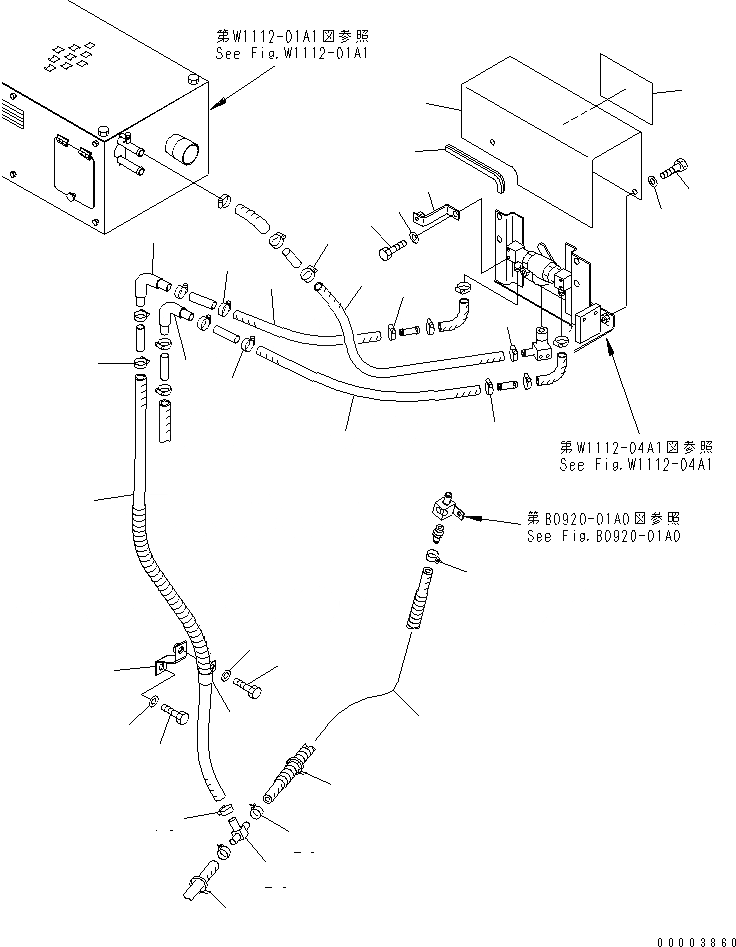 第W1112-01A1図参照
See Fig.W1112-01A1

第W1112-04A1図参照
See Fig.W1112-04A1

第B0920-01A0図参照
See Fig.B0920-01A0

00003860