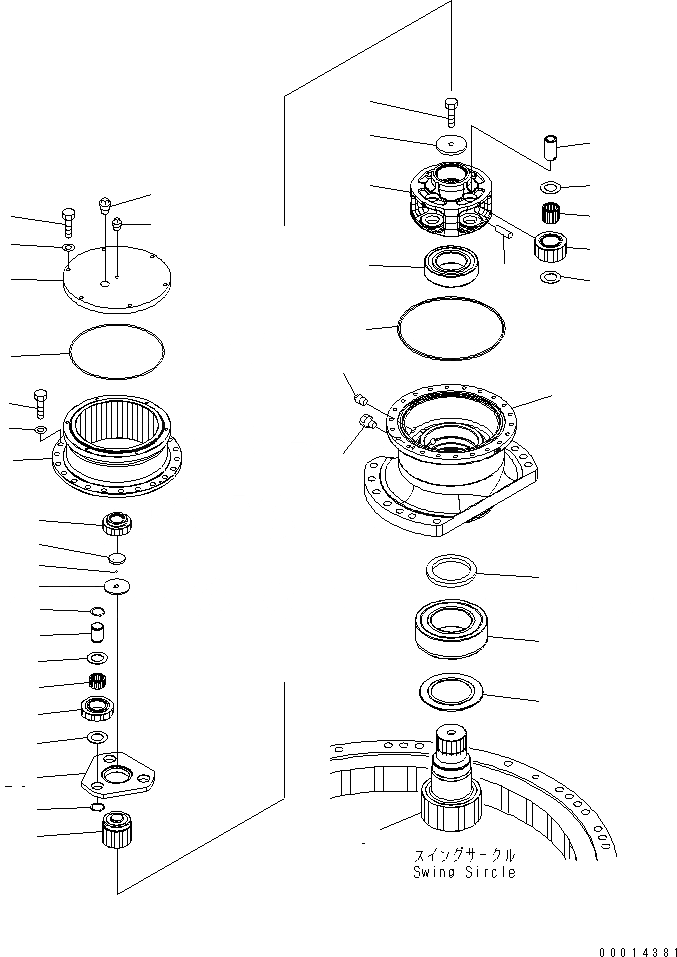 スイングサークル
Swing Sircle

00014381