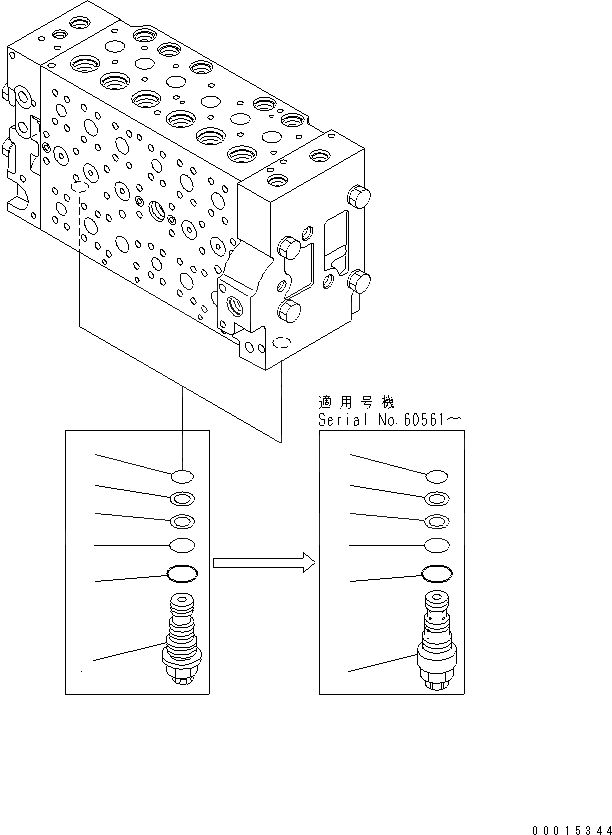 適用号機
Serial No.60561～

00015344