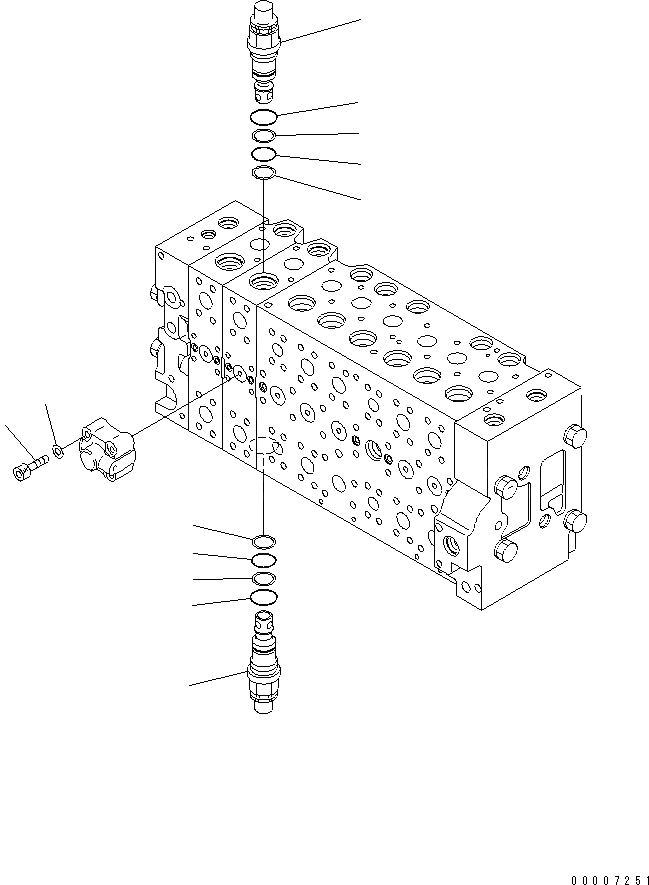 00007251