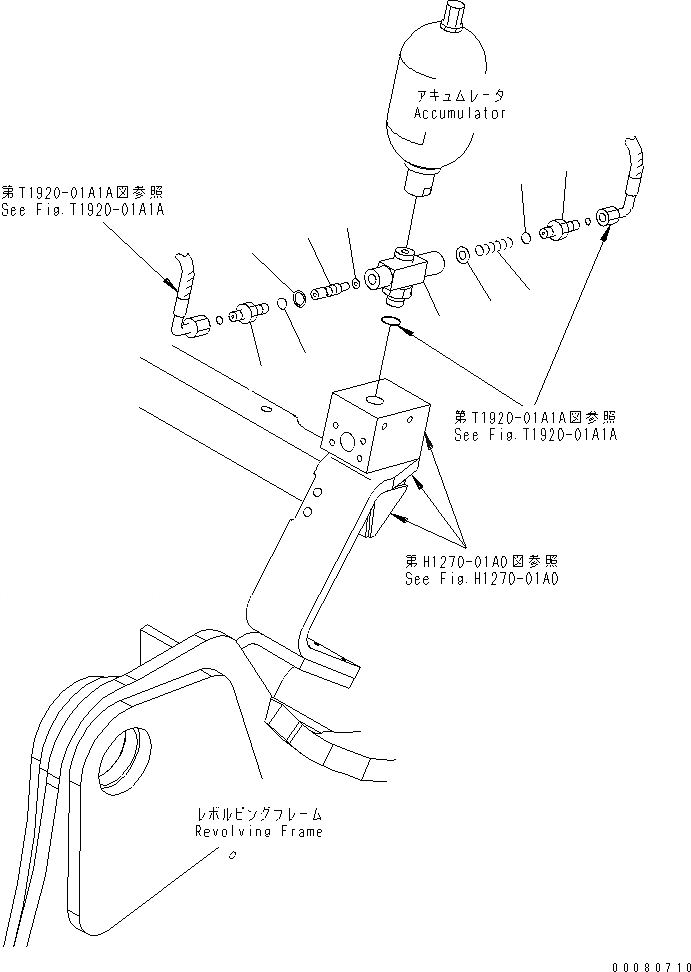 アキュムレータ
Accumulator

第T1920-01A1A図参照
See Fig.T1920-01A1A

第T1920-01A1A図参照
See Fig.T1920-01A1A

第H1270-01A0図参照
See Fig.H1270-01A0

レボルビングフレーム
Revolving Frame

00080710