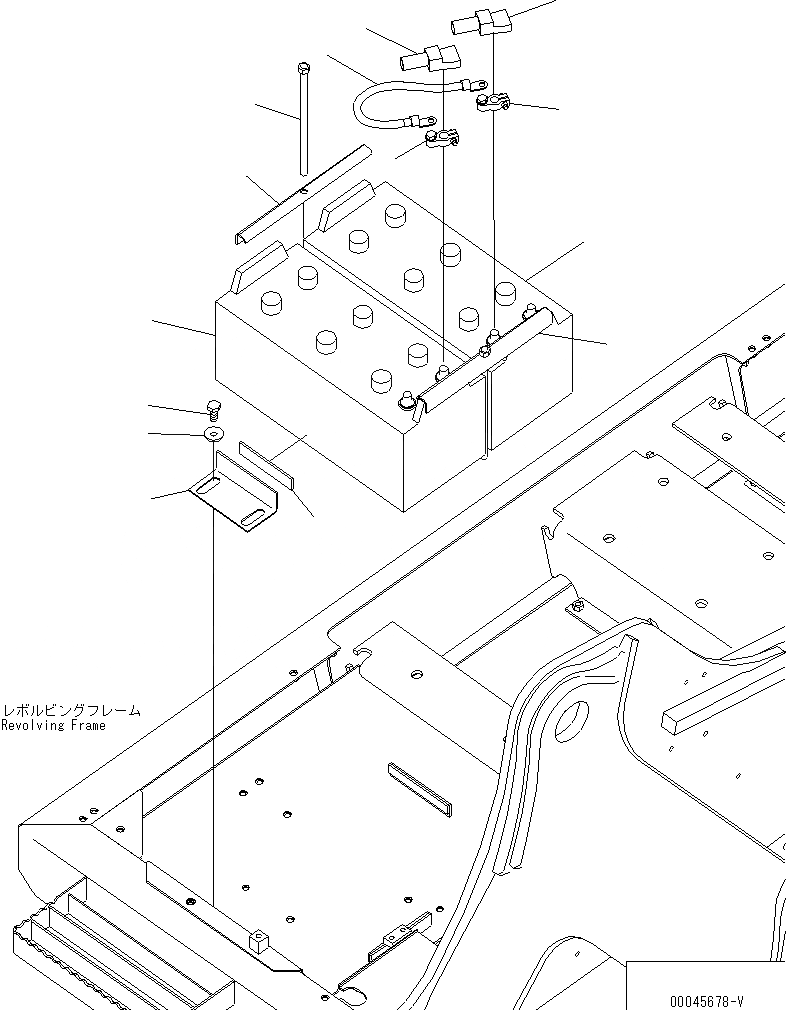 レボルビングフレーム
Revolving Frame

00045678-V