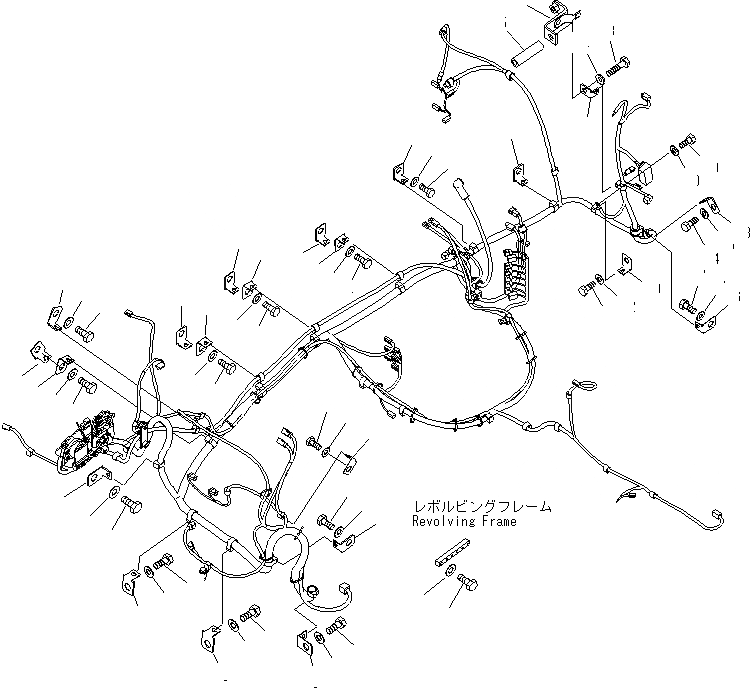 レボルビングフレーム
Revolving Frame