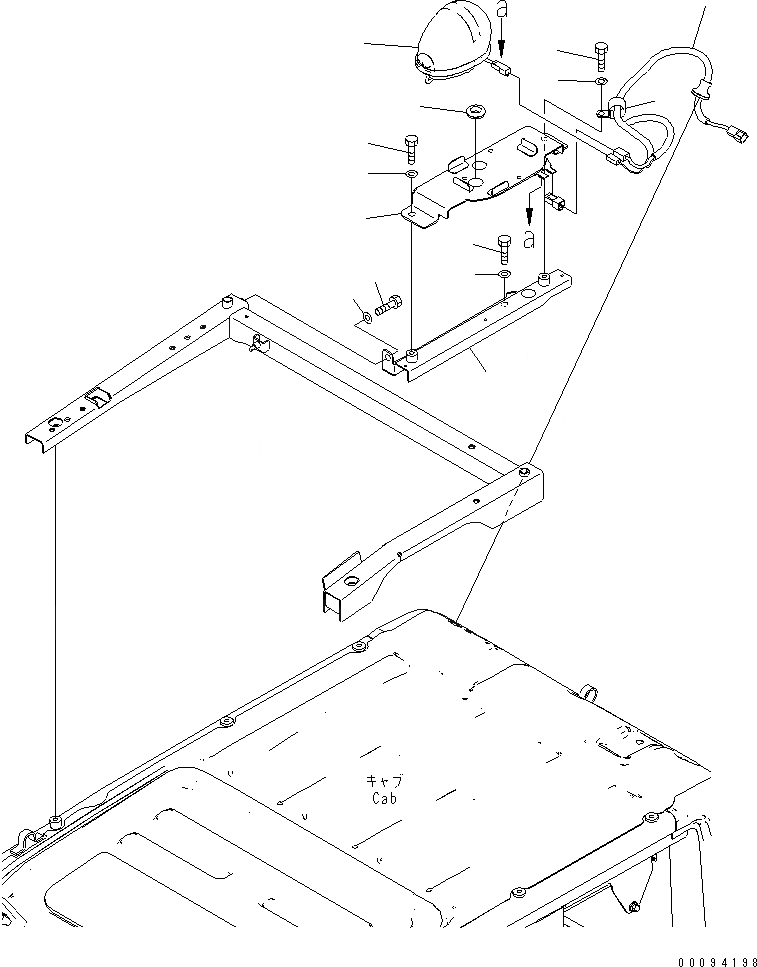 a

a

キャブ
Cab

00094198