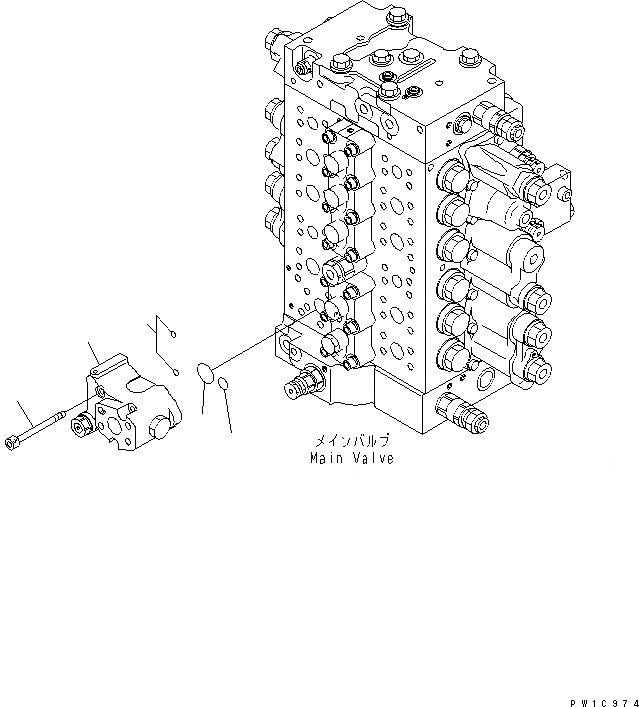 メインバルブ
Main Valve

PW1C974