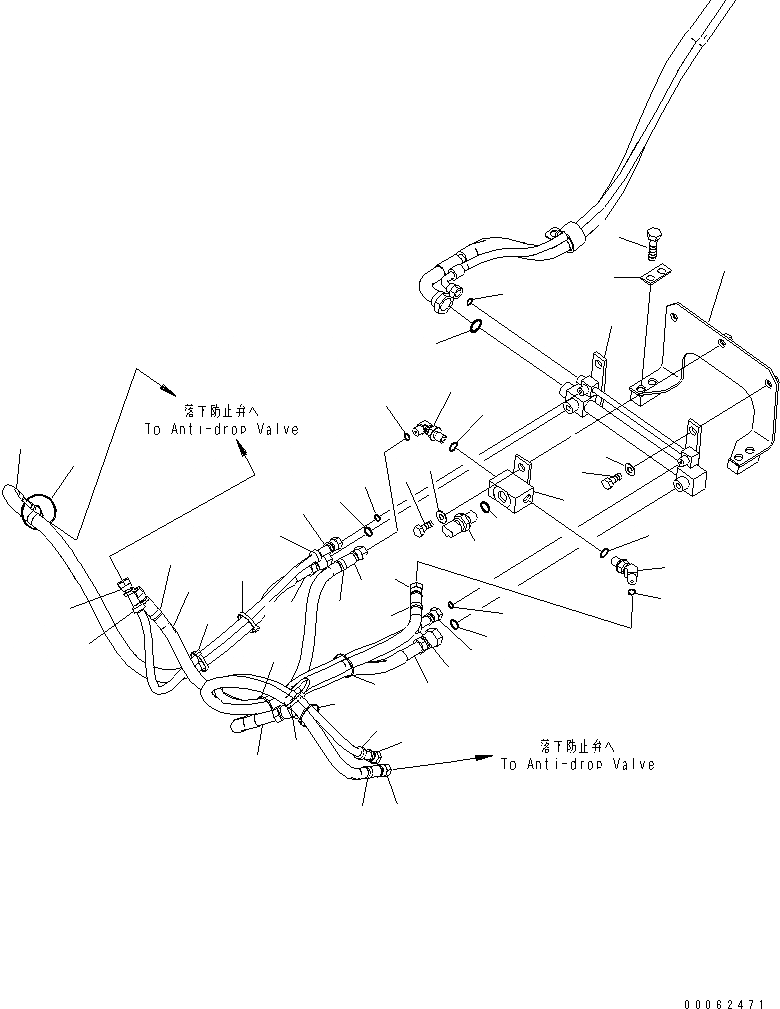 落下防止弁へ
To Anti-drop Valve

落下防止弁へ
To Anti-drop Valve

00062471