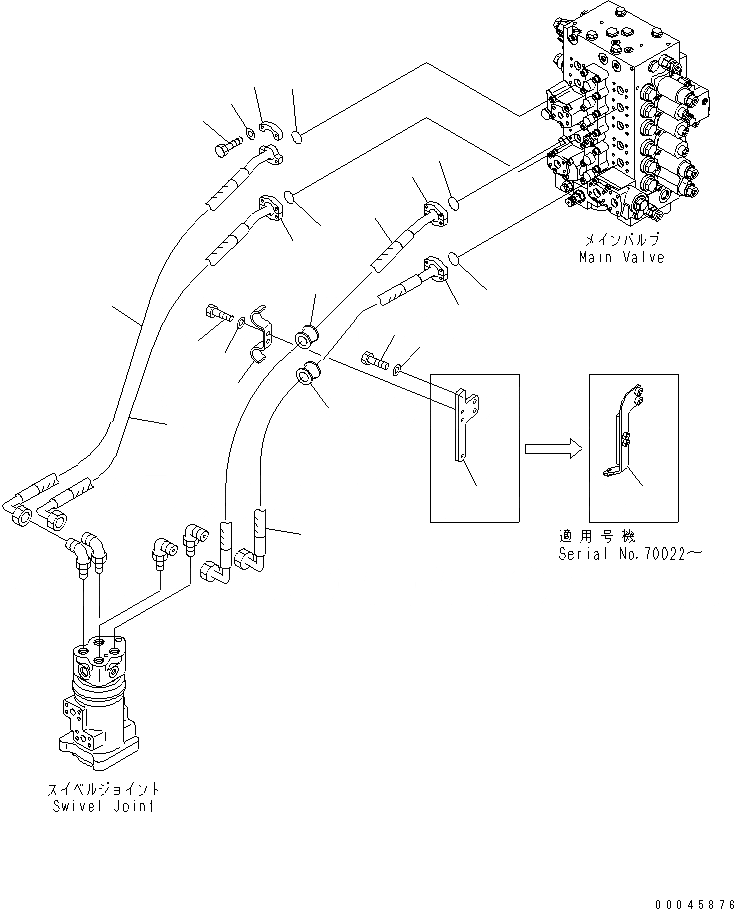 メインバルブ
Main Valve

適用号機
Serial No.70022～

スイベルジョイント
Swivel Joint

00045876