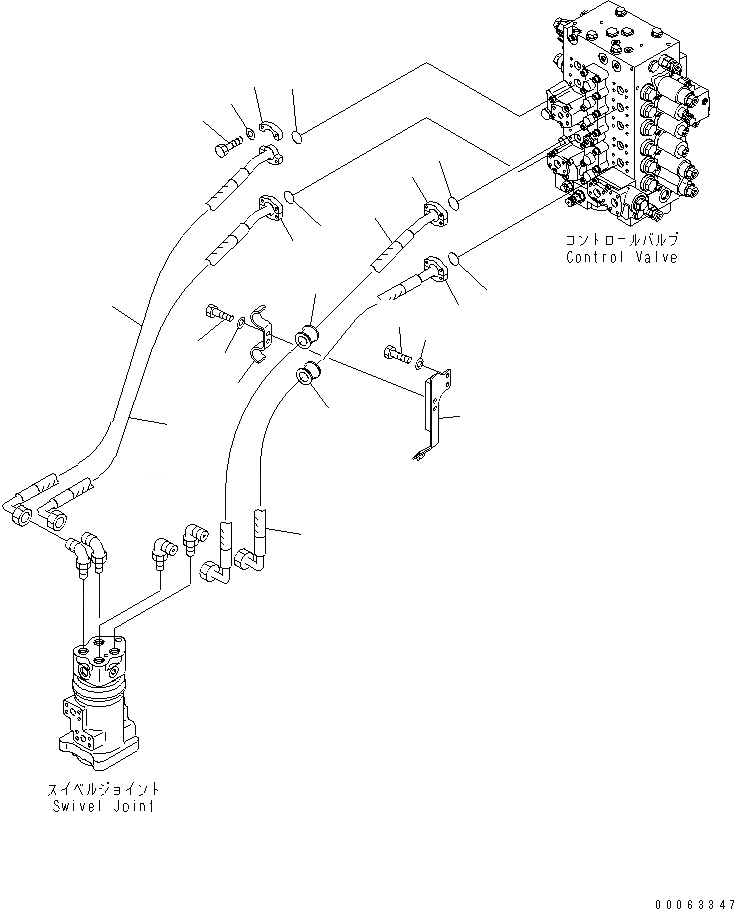 コントロールバルブ
Control Valve

スイベルジョイント
Swivel Joint

00063347