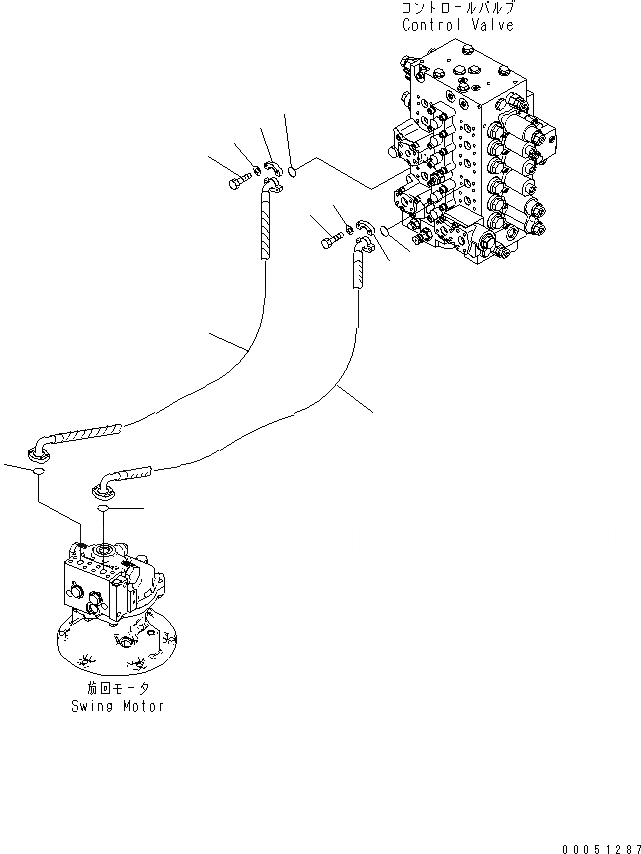 コントロールバルブ
Control Valve

旋回モータ
Swing Motor

00051287