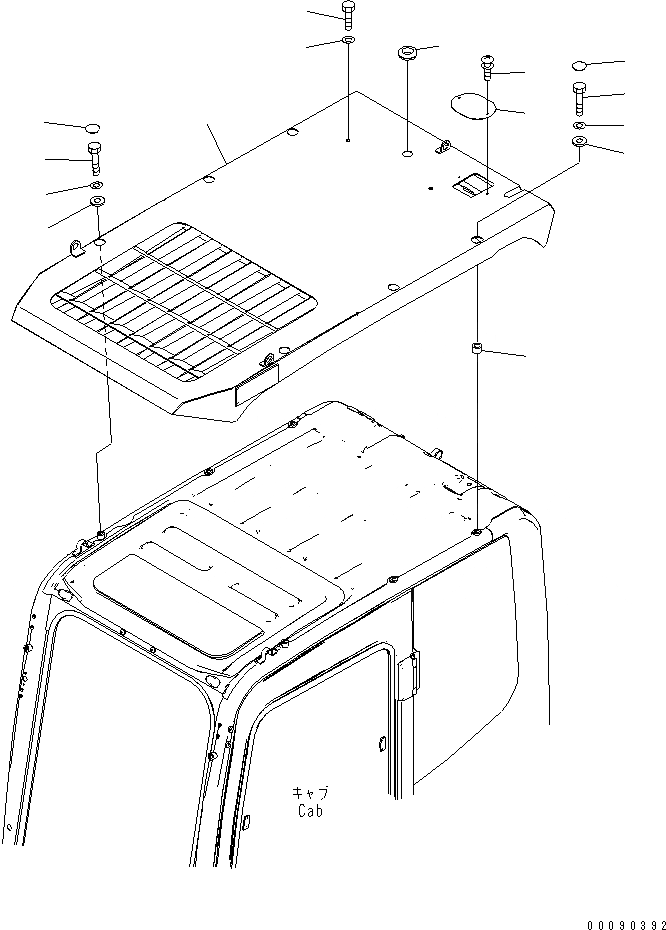 キャブ
Cab

00090392