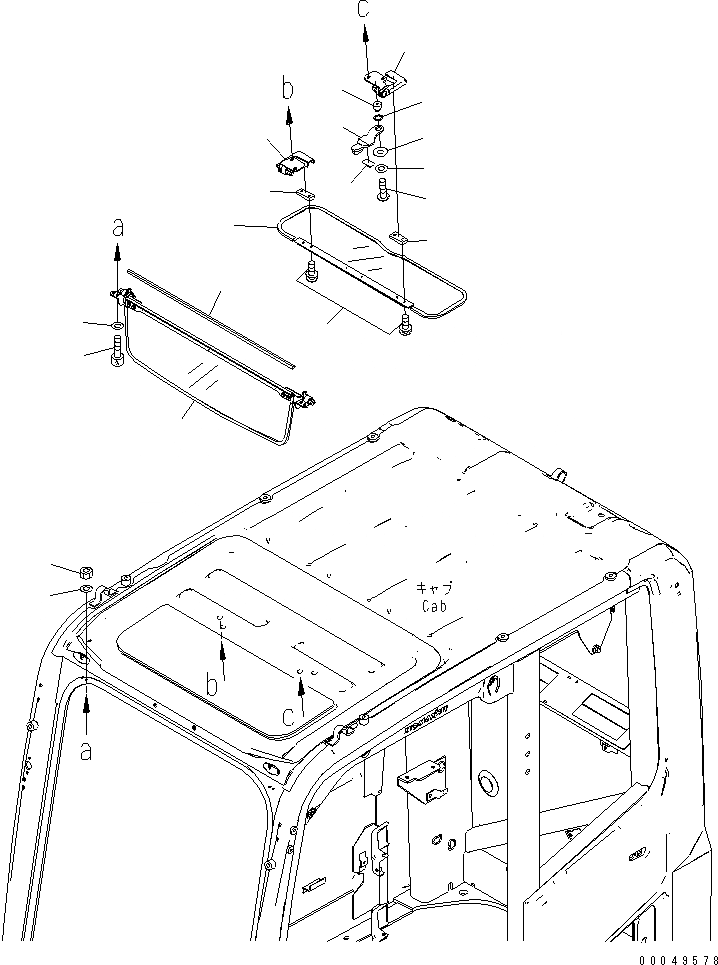 c
b
a
キャブ
Cab
b
c
a
00049578