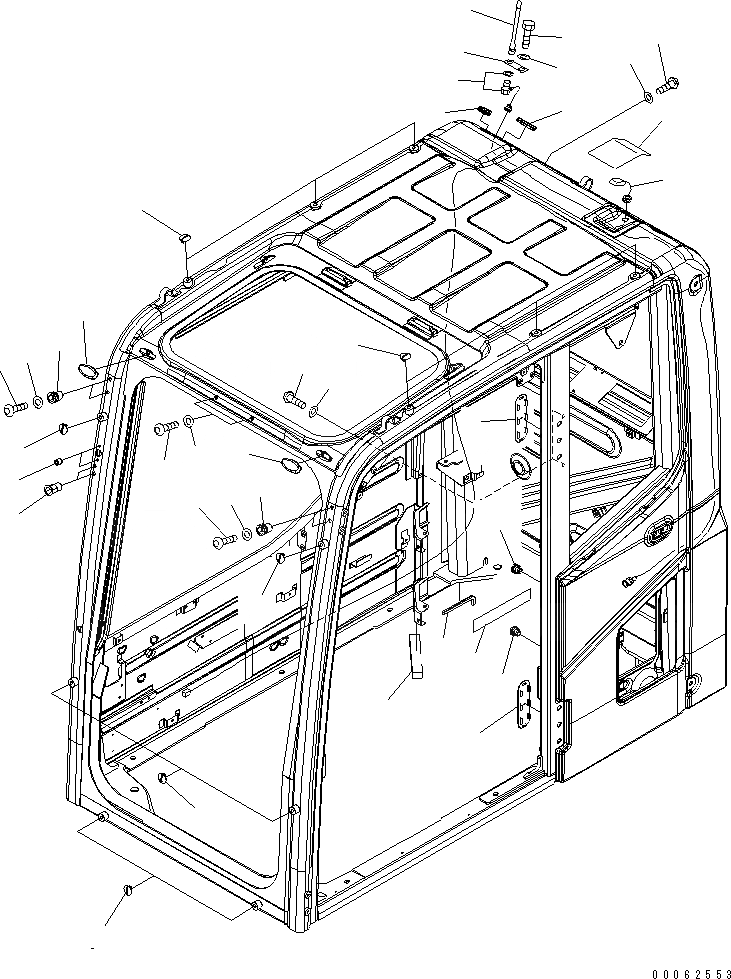 00062553