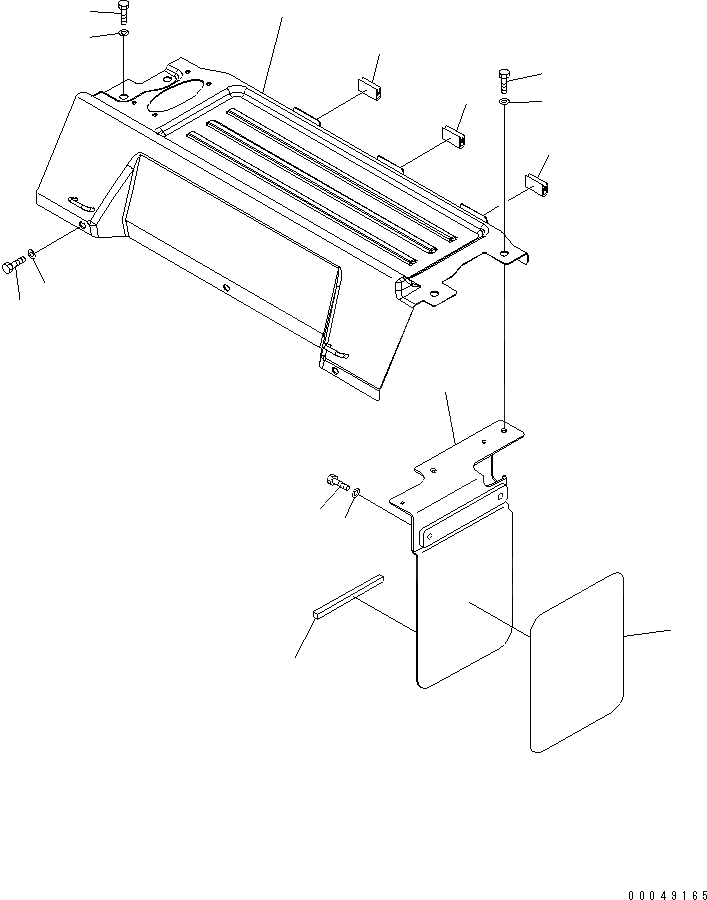 00049165