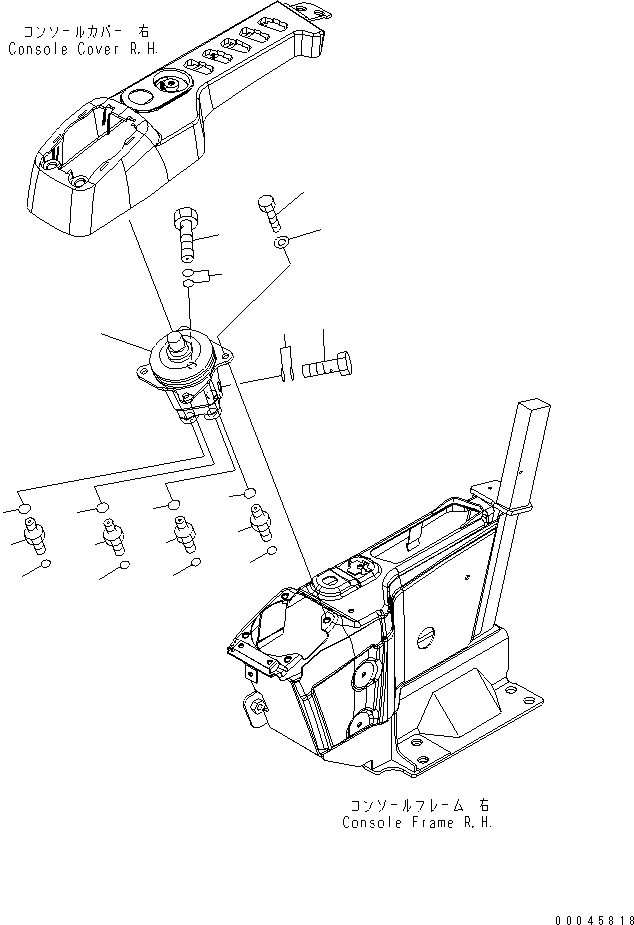 コンソールカバー 右
Console Cover R.H.

コンソールフレーム 右
Console Frame R.H.

00045818