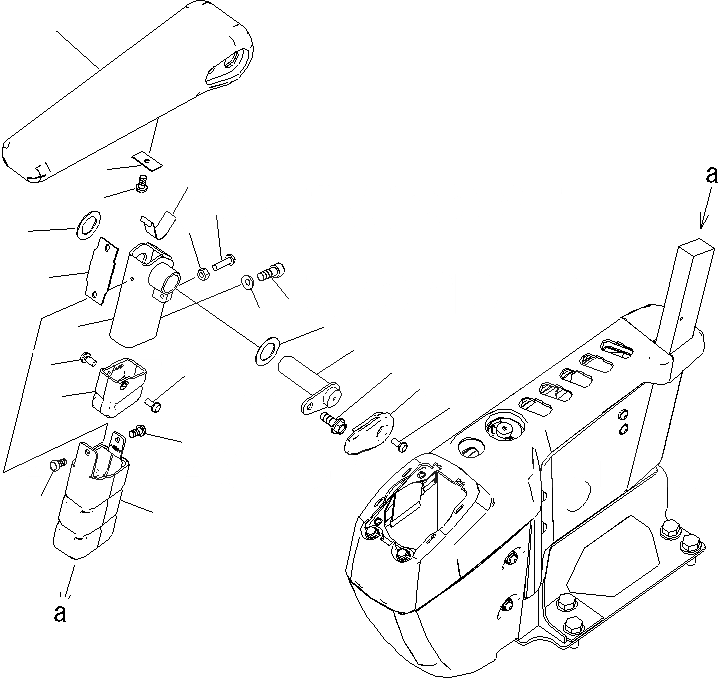 a

a