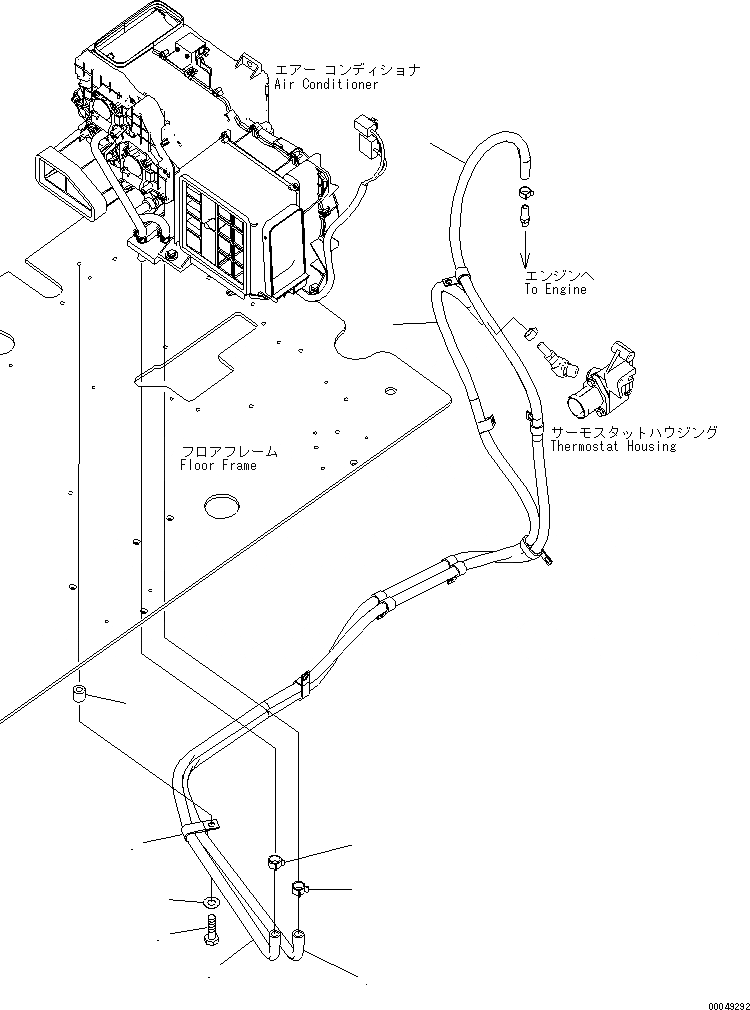 エアー コンディショナ
Air Conditioner

エンジンへ
To Engine

サーモスタットハウジング
Thermostat Housing

フロアフレーム
Floor Frame

00049292