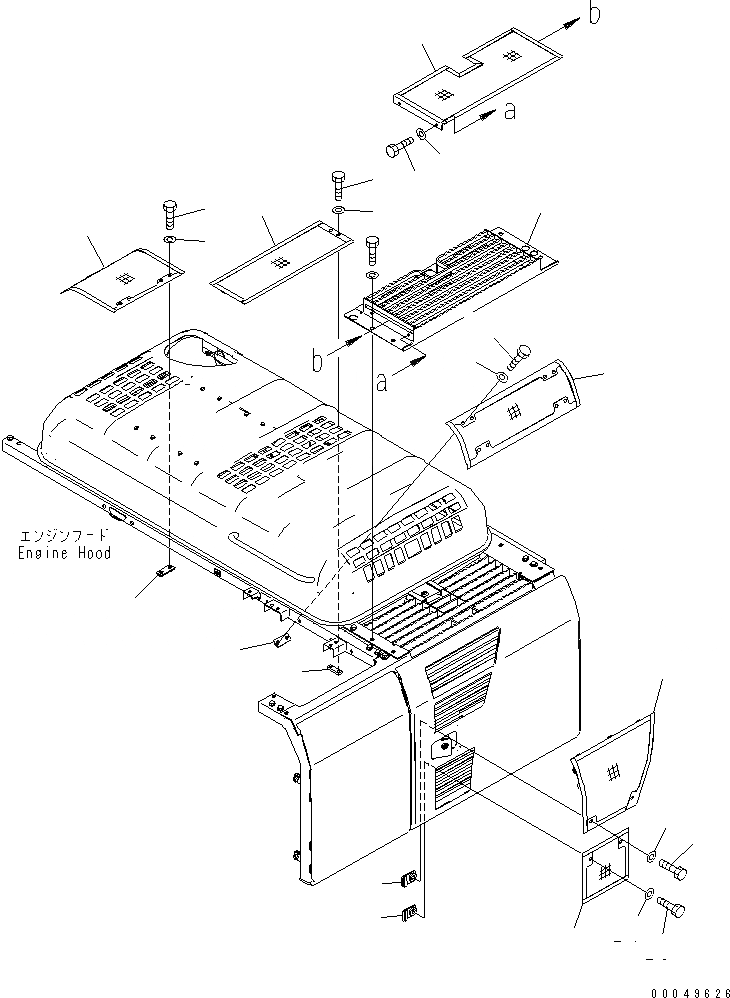 b
a
b
a
エンジンフード
Engine Hood
00049626