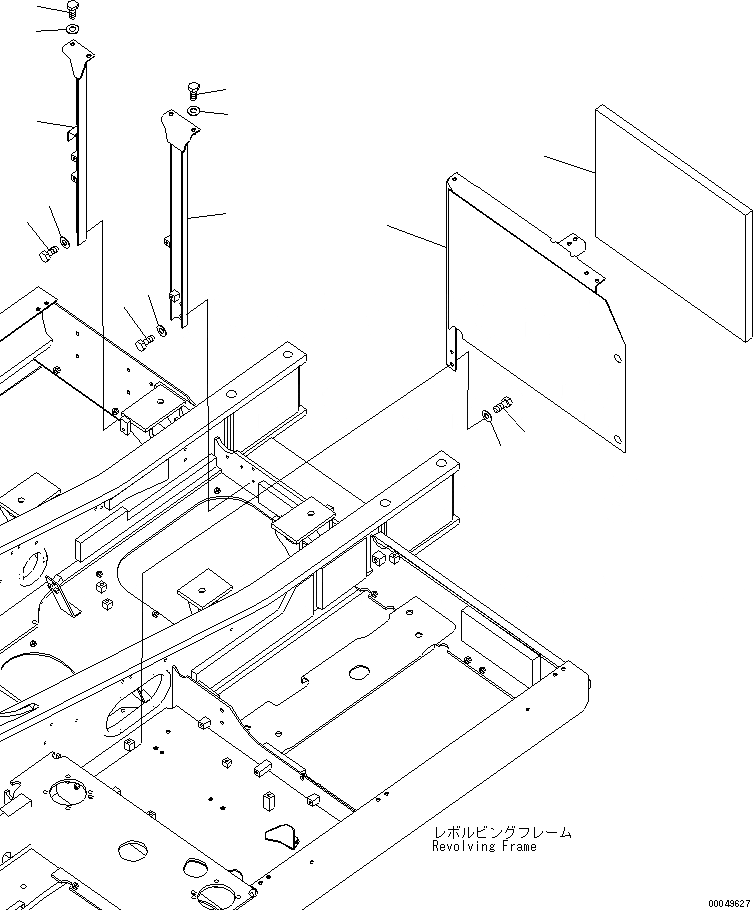 レボルビングフレーム
Revolving Frame

00049627