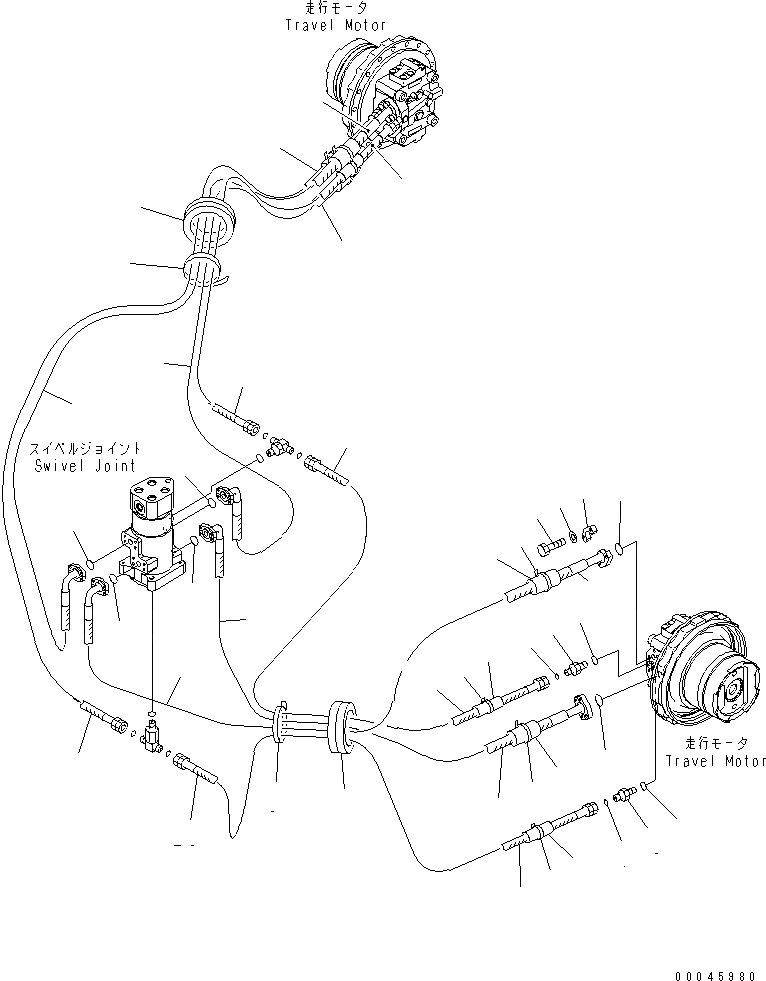 走行モータ
Travel Motor

スイベルジョイント
Swivel Joint

走行モータ
Travel Motor

00045980