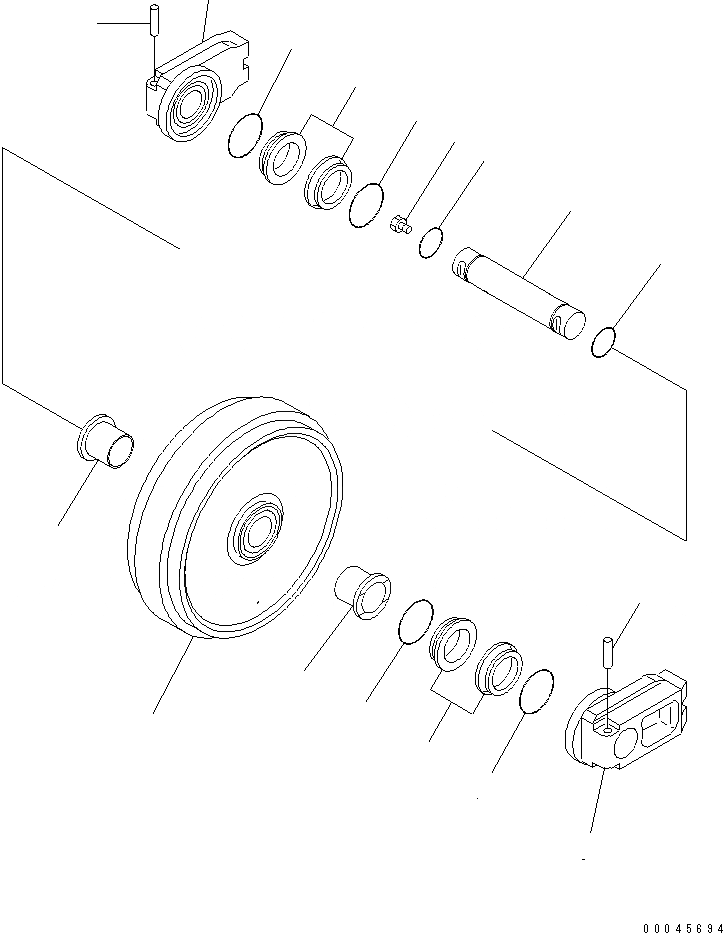 00045694