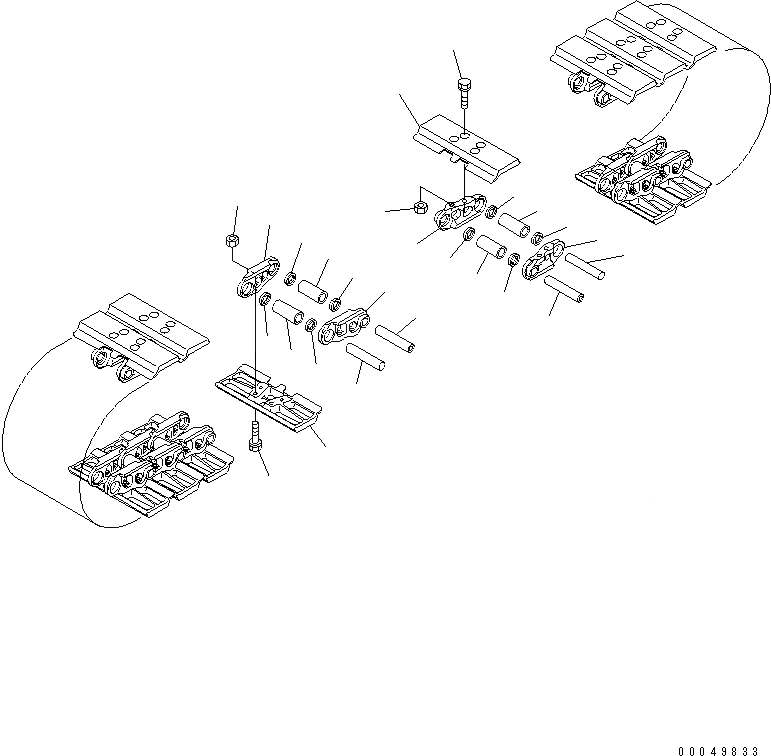 00049833