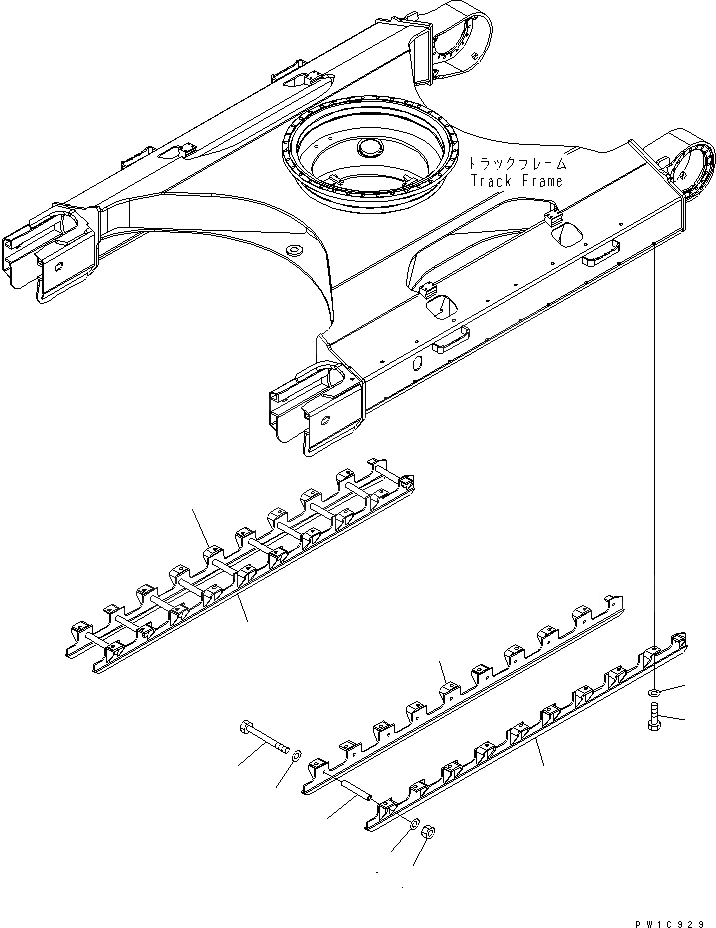 トラックフレーム
Track Frame

PW1C929