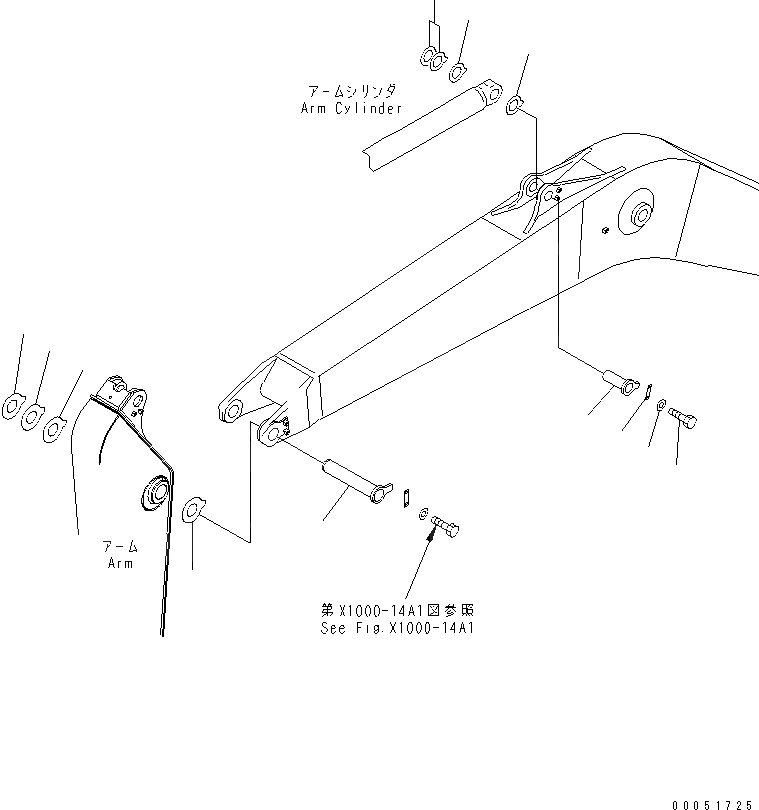 アームシリンダ
Arm Cylinder

アーム
Arm

第X1000-14A1図参照
See Fig.X1000-14A1

00051725