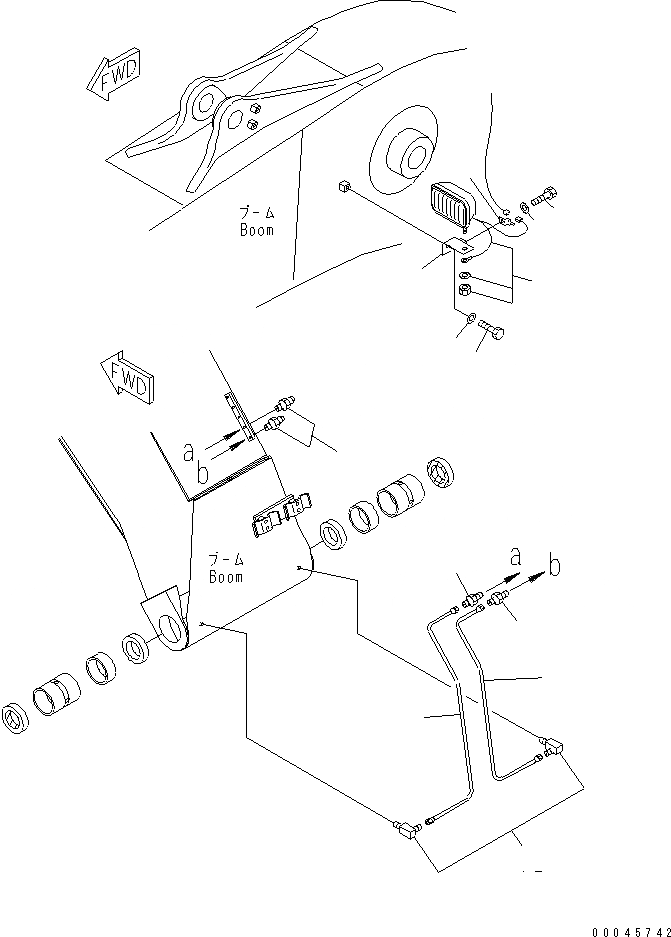 FWD

ブーム
Boom

FWD

a
b

ブーム
Boom

a
b

00045742