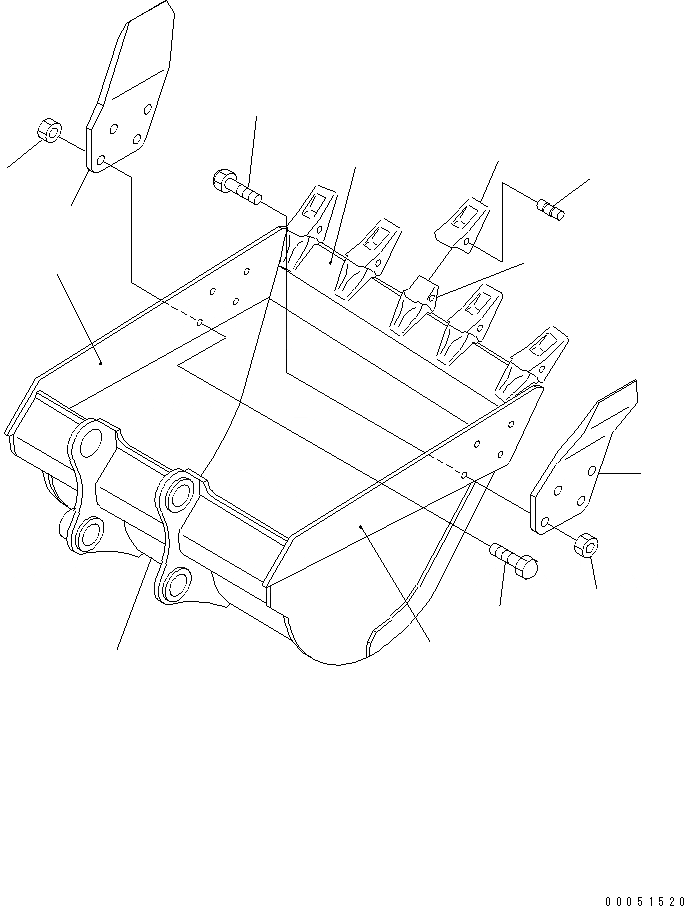 00051520