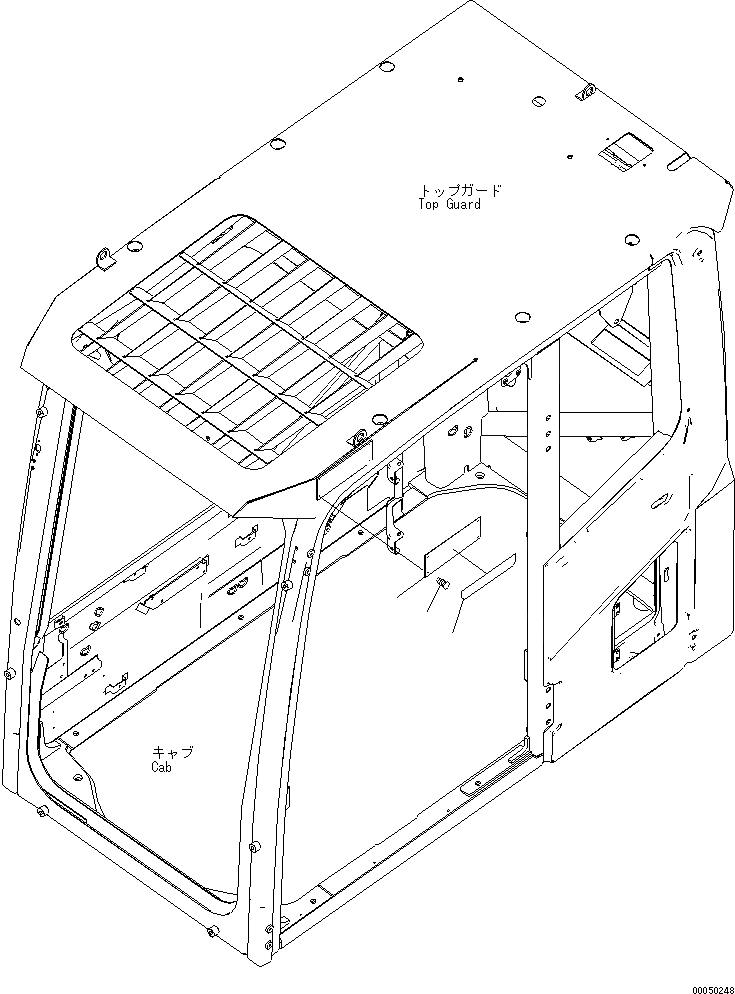 トップガード
Top Guard

キャブ
Cab

00050248