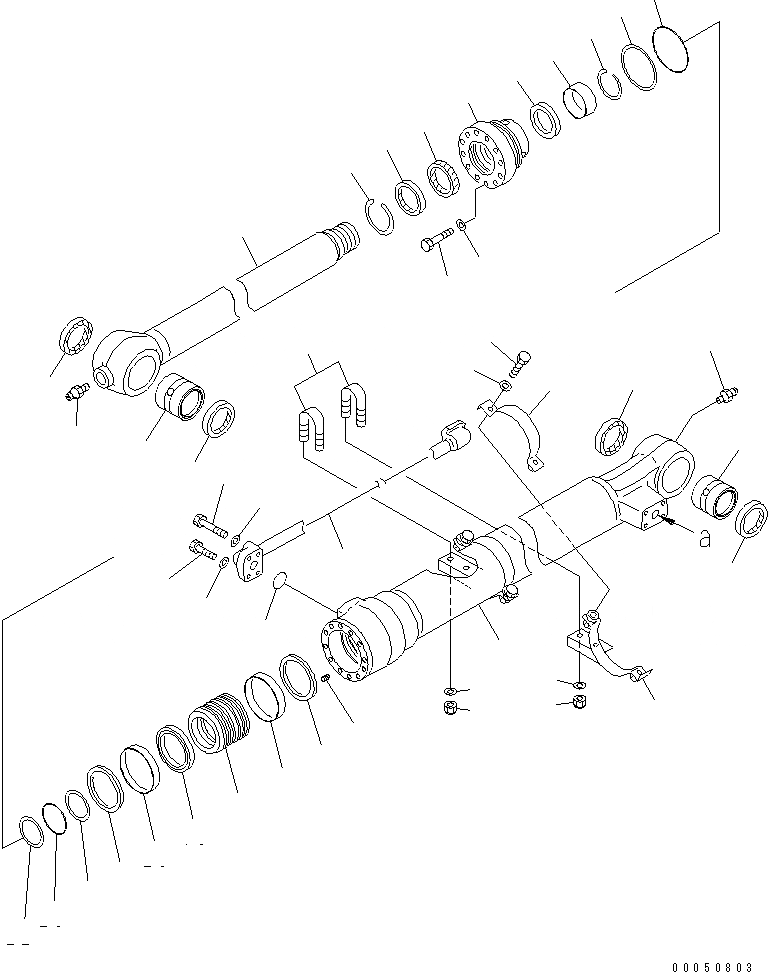 a

00050803