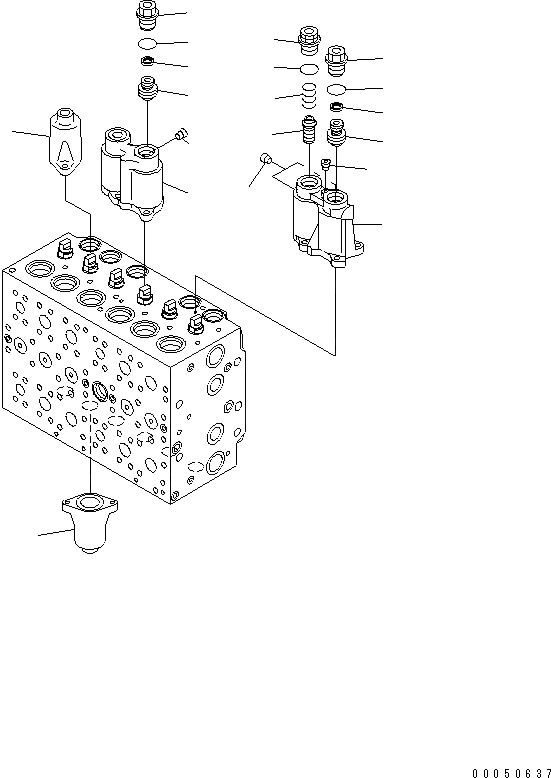 00050637