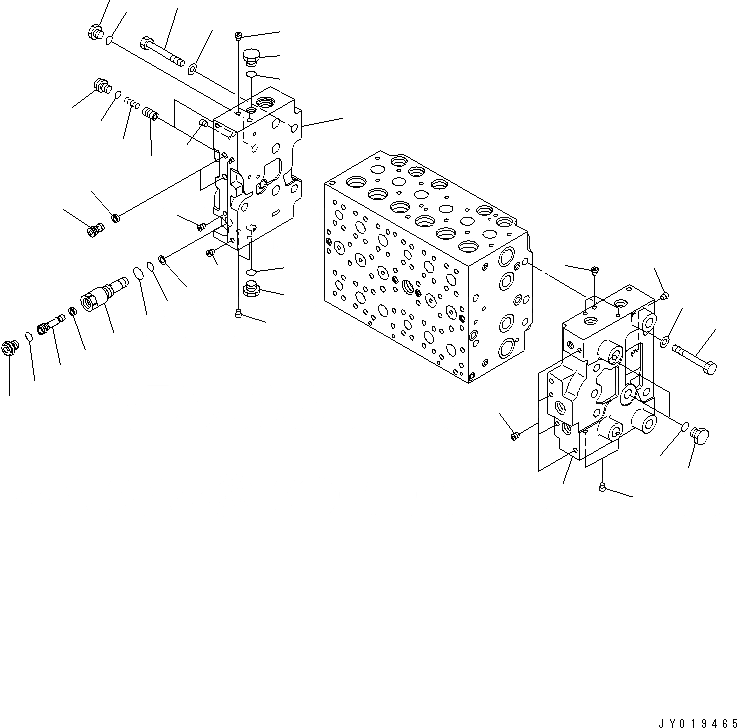 JY019465