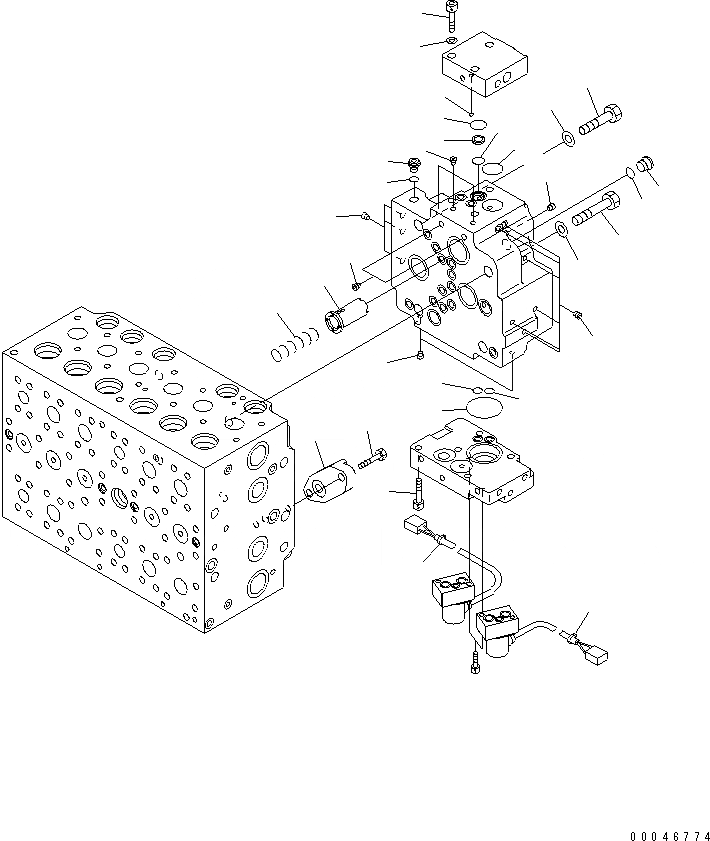 00046774