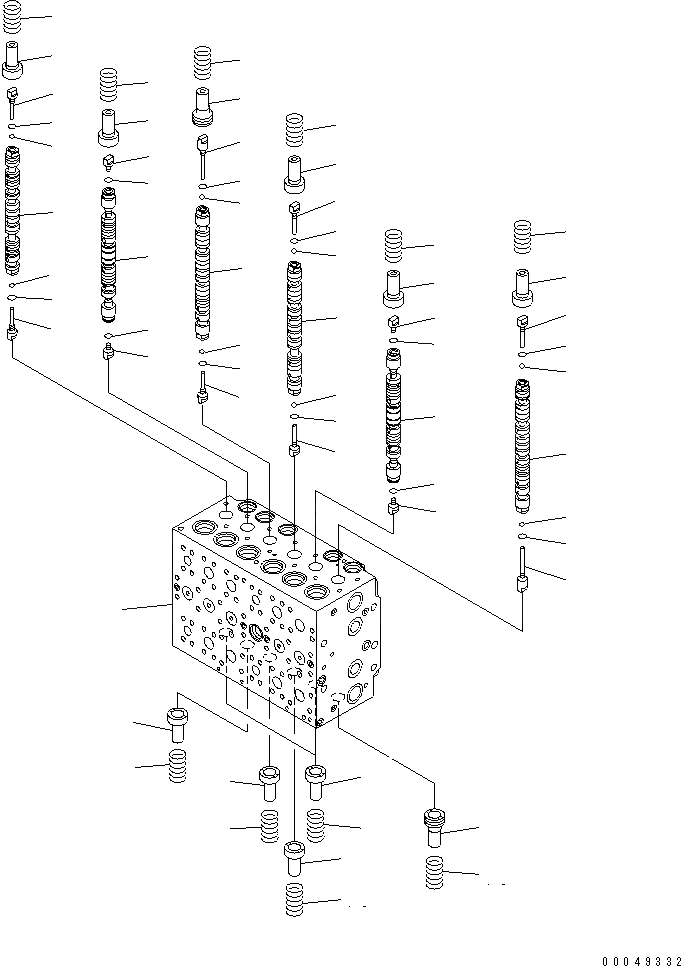 00049332