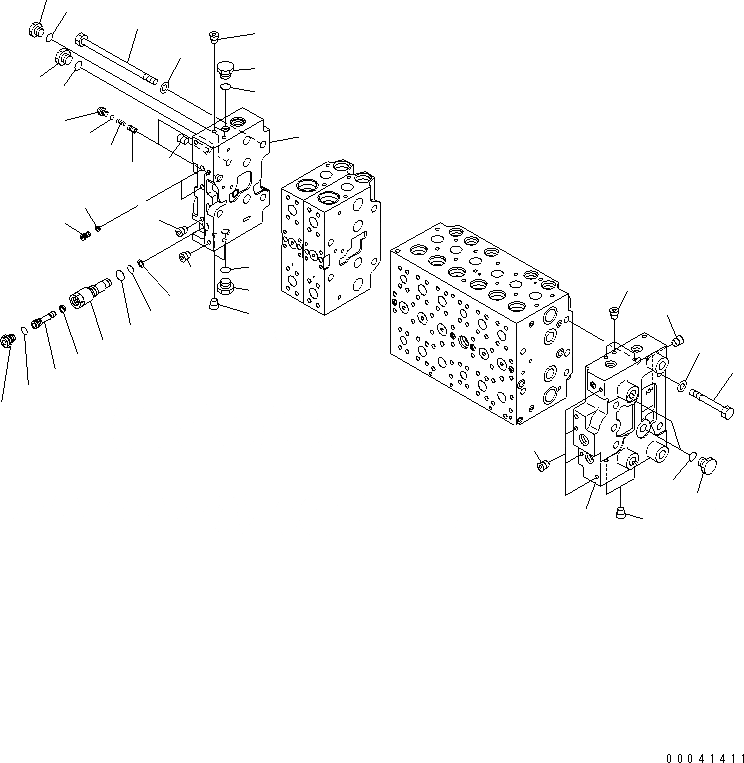 00041411